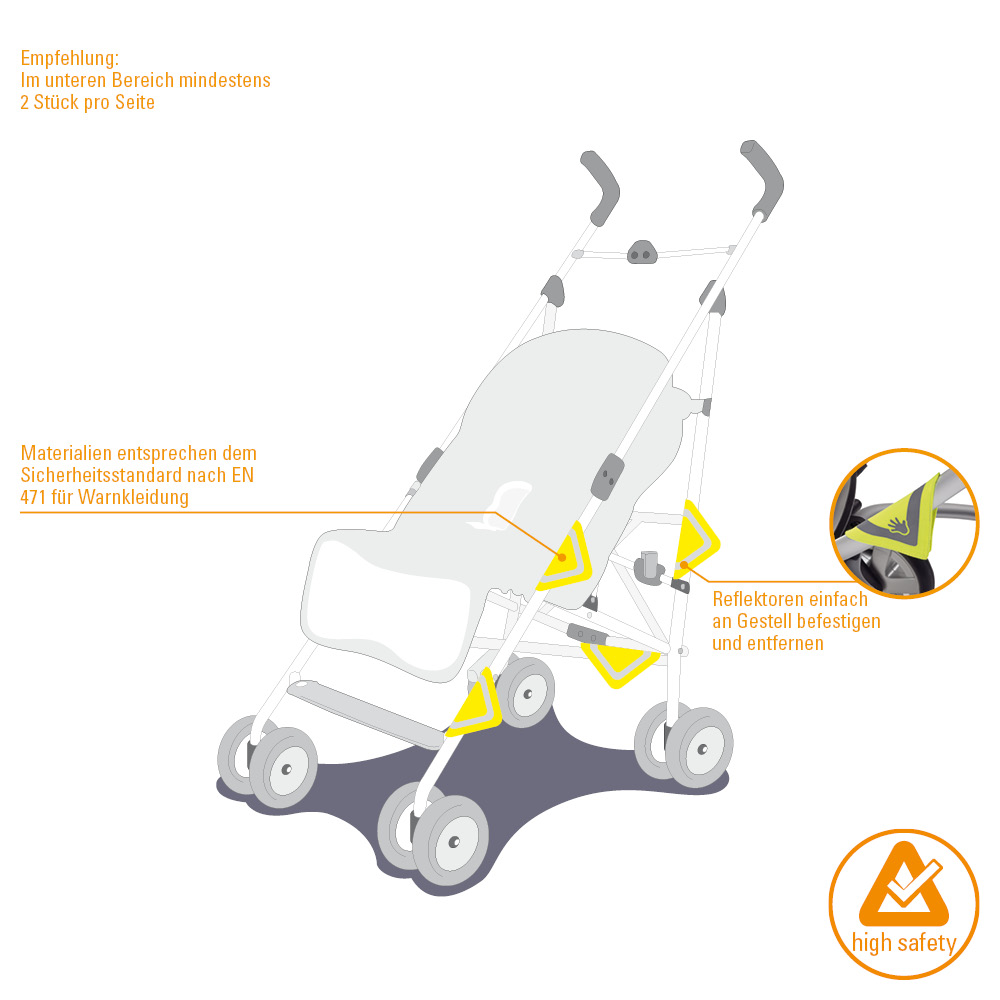 Empfehlung:
Im unteren Bereich mindestens
2 Stück pro Seite

Materialien entsprechen dem Sicherheitsstandard nach EN 471 für Warnkleidung

Reflektoren einfach an Gestell befestigen und entfernen

high safety